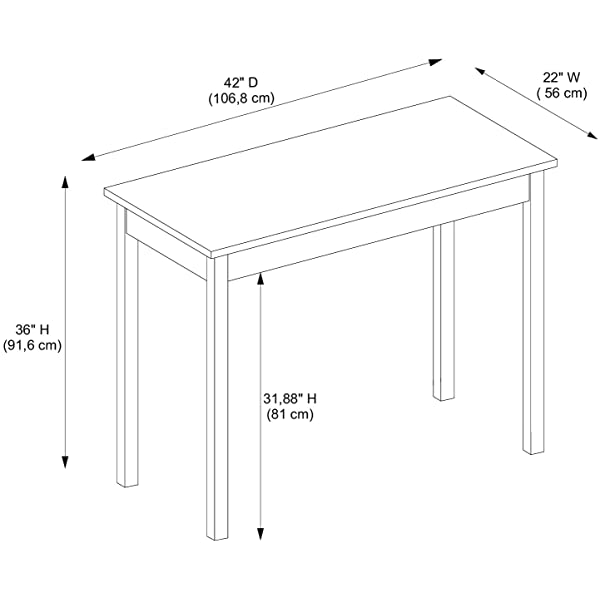 42" D
(106,8 cm)

22" W
( 56 cm)

36" H
(91,6 cm)

31,88" H
(81 cm)